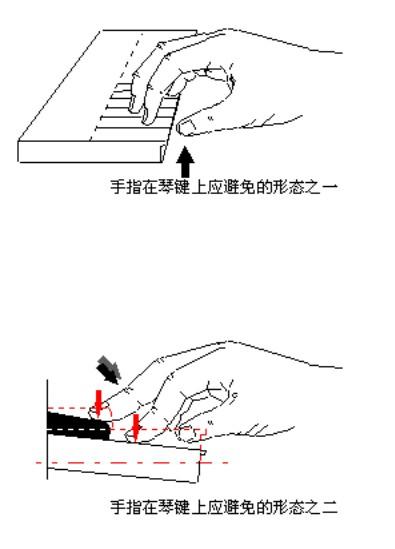 手指在琴键上应避免的形态之一

手指在琴键上应避免的形态之二